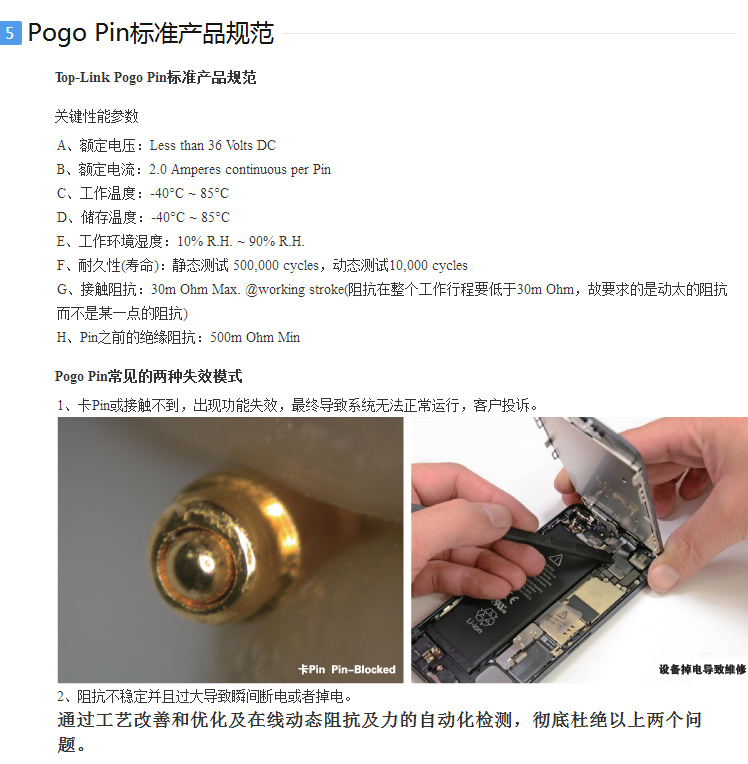 5 Pogo Pin标准产品规范

Top-Link Pogo Pin标准产品规范

关键性能参数

A、额定电压：Less than 36 Volts DC
B、额定电流：2.0 Amperes continuous per Pin
C、工作温度：-40°C ~ 85°C
D、储存温度：-40°C ~ 85°C
E、工作环境湿度：10% R.H. ~ 90% R.H.
F、耐久性(寿命)：静态测试 500,000 cycles，动态测试10,000 cycles
G、接触阻抗：30m Ohm Max. @working stroke(阻抗在整个工作行程要低于30m Ohm，故要求的是动太的阻抗而不是某一点的阻抗)
H、Pin之前的绝缘阻抗：500m Ohm Min

Pogo Pin常见的两种失效模式

1、卡Pin或接触不到，出现功能失效，最终导致系统无法正常运行，客户投诉。

卡Pin Pin-Blocked

Li-ion

设备掉电导致维修

2、阻抗不稳定并且过大导致瞬间断电或者掉电。

通过工艺改善和优化及在线动态阻抗及力的自动化检测，彻底杜绝以上两个问题。