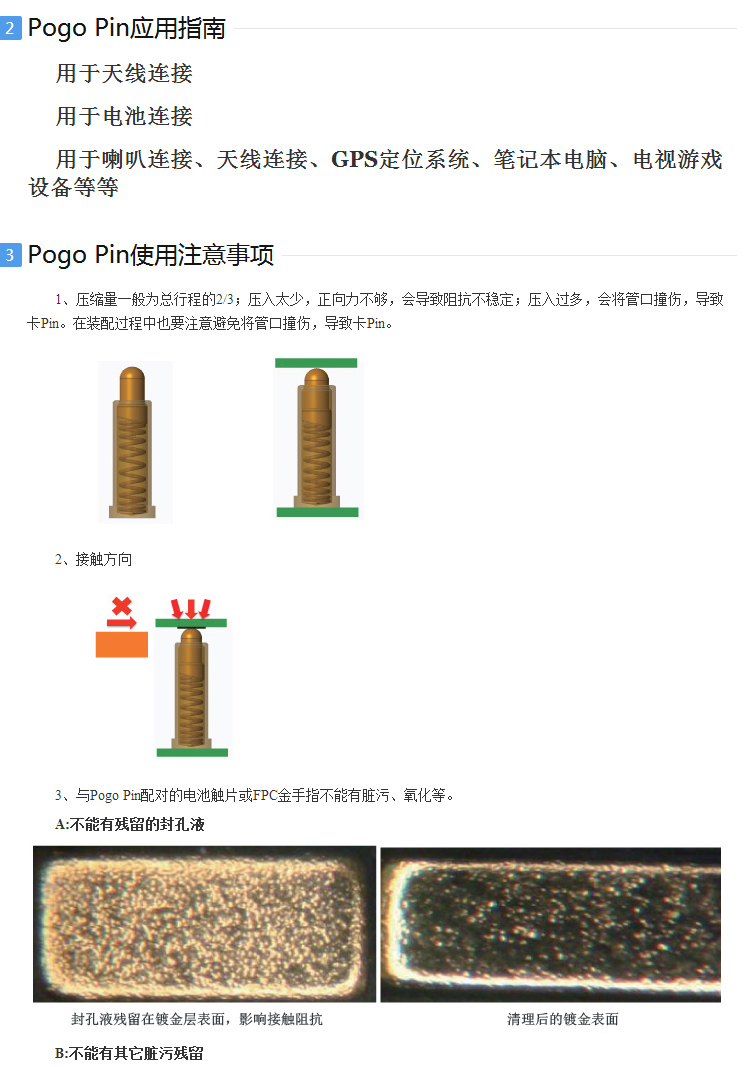 2 Pogo Pin应用指南

用于天线连接

用于电池连接

用于喇叭连接、天线连接、GPS定位系统、笔记本电脑、电视游戏设备等等

3 Pogo Pin使用注意事项

1、压缩量一般为总行程的2/3；压入太少，正向力不够，会导致阻抗不稳定；压入过多，会将管口撞伤，导致卡Pin。在装配过程中也要注意避免将管口撞伤，导致卡Pin。

2、接触方向

3、与Pogo Pin配对的电池触片或FPC金手指不能有脏污、氧化等。

A:不能有残留的封孔液

封孔液残留在镀金层表面，影响接触阻抗

清理后的镀金表面

B:不能有其它脏污残留